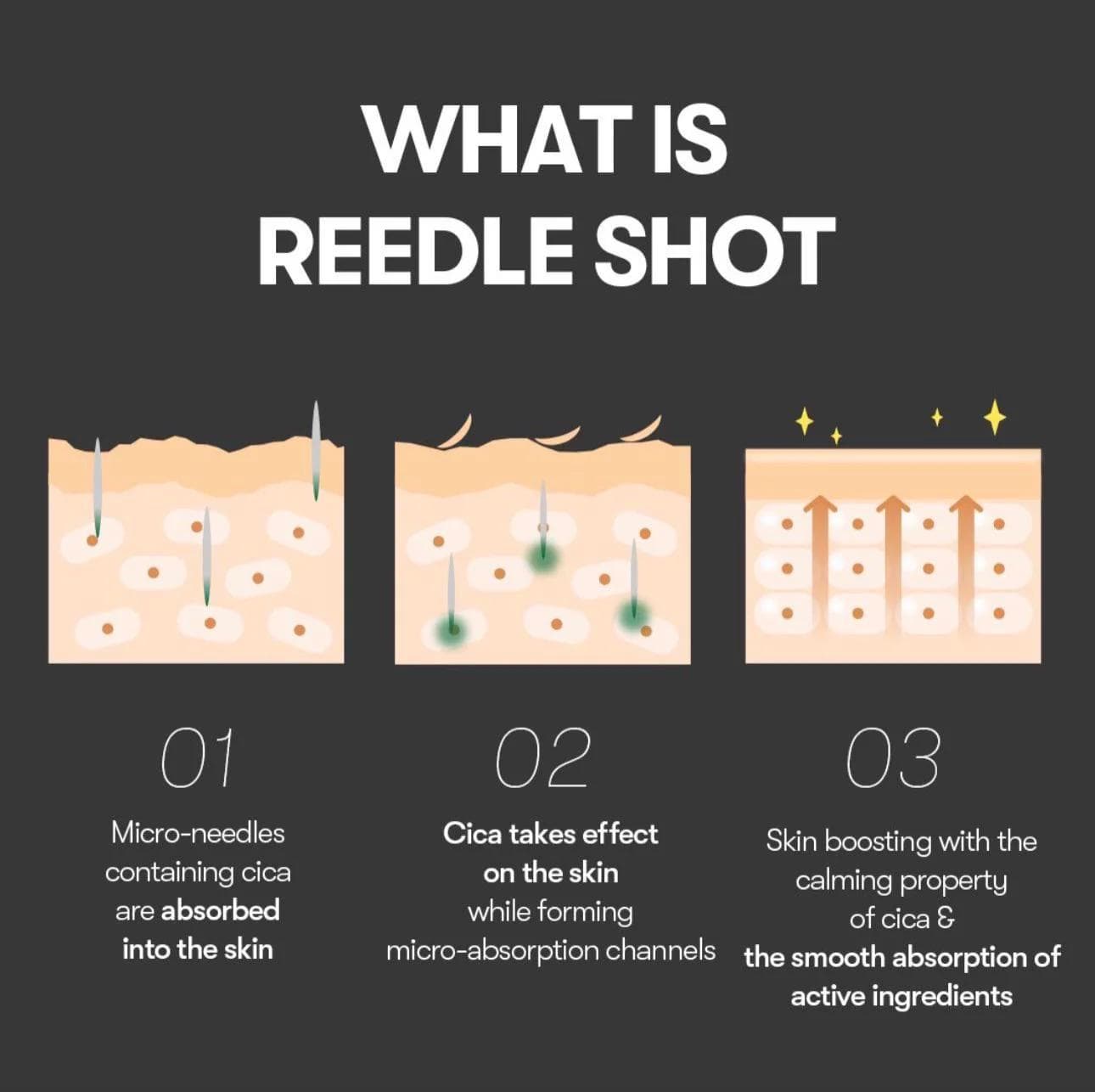 WHAT IS
REEDLE SHOT

01

Micro-needles containing cica are absorbed into the skin

02

Cica takes effect on the skin while forming micro-absorption channels

03

Skin boosting with the calming property of cica & the smooth absorption of active ingredients